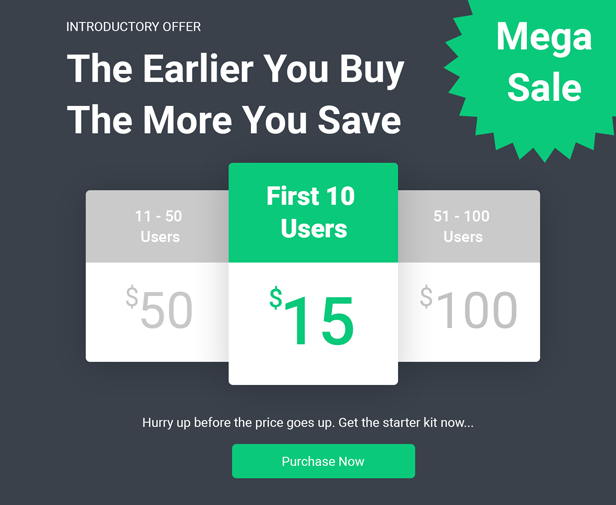 INTRODUCTORY OFFER

The Earlier You Buy
The More You Save

Mega
Sale

11 - 50
Users

$50

First 10
Users

$15

51 - 100
Users

$100

Hurry up before the price goes up. Get the starter kit now...

Purchase Now